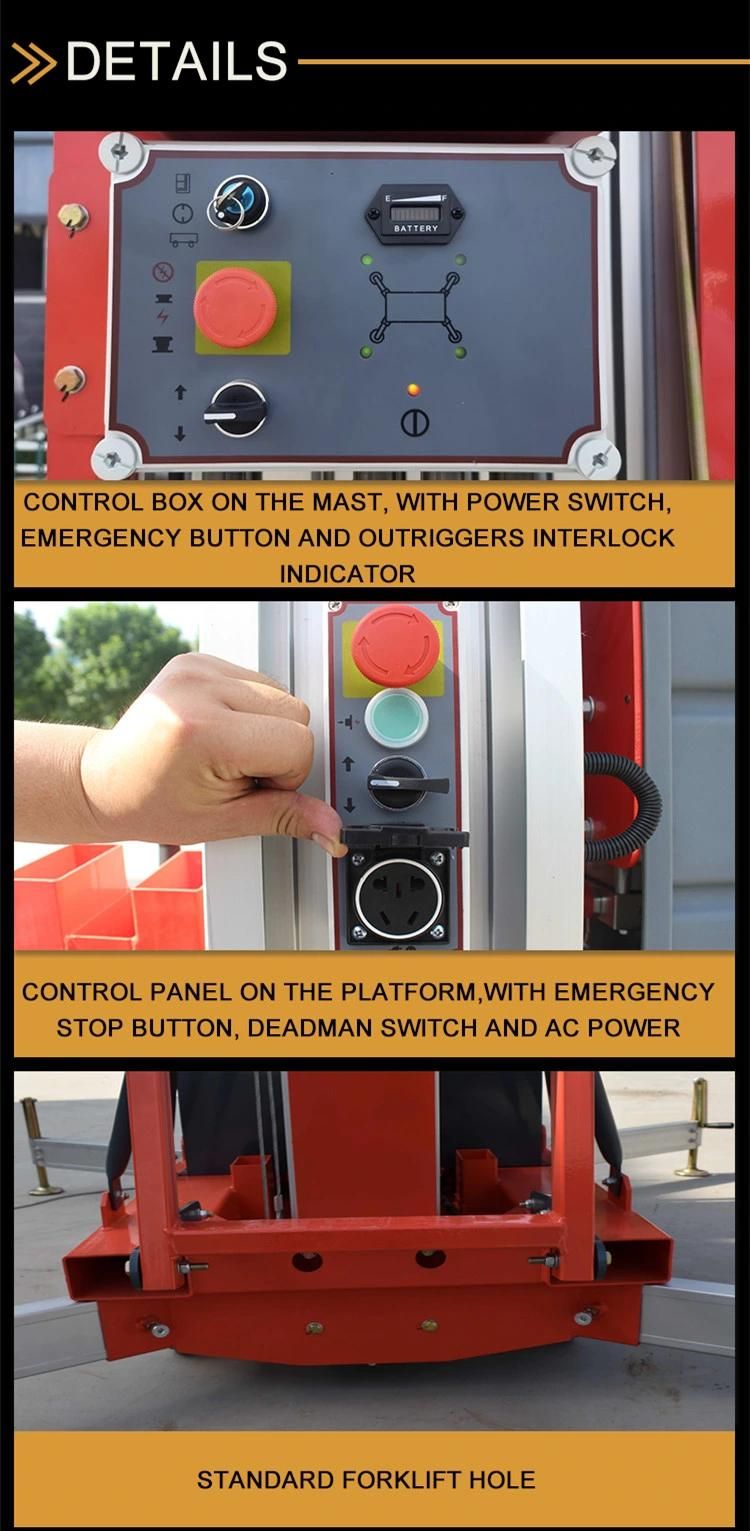 DETAILS

E F
BATTERY

CONTROL BOX ON THE MAST, WITH POWER SWITCH, EMERGENCY BUTTON AND OUTRIGGERS INTERLOCK INDICATOR

CONTROL PANEL ON THE PLATFORM,WITH EMERGENCY STOP BUTTON, DEADMAN SWITCH AND AC POWER

STANDARD FORKLIFT HOLE