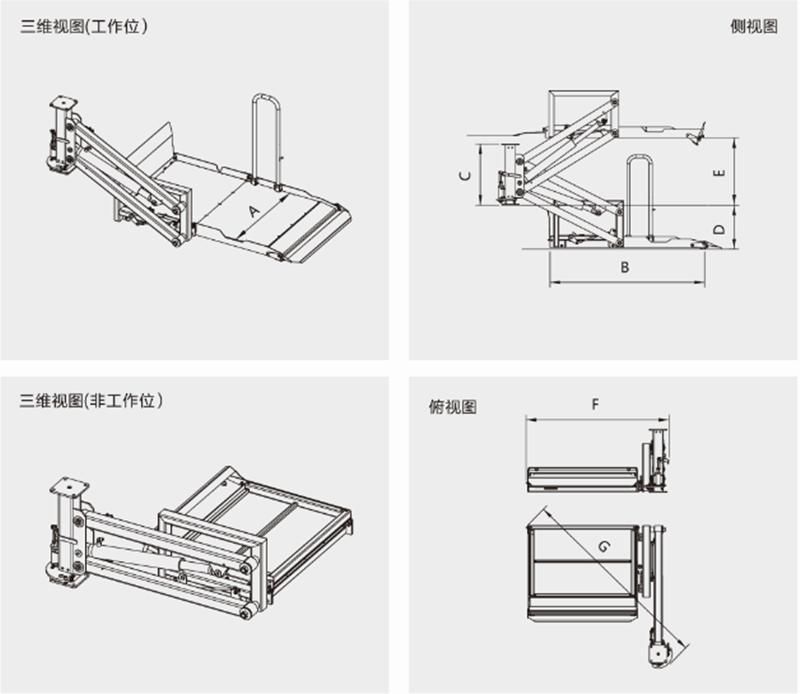 三维视图(工作位)

A

侧视图

C

E

D

B

三维视图(非工作位)

俯视图

F

G