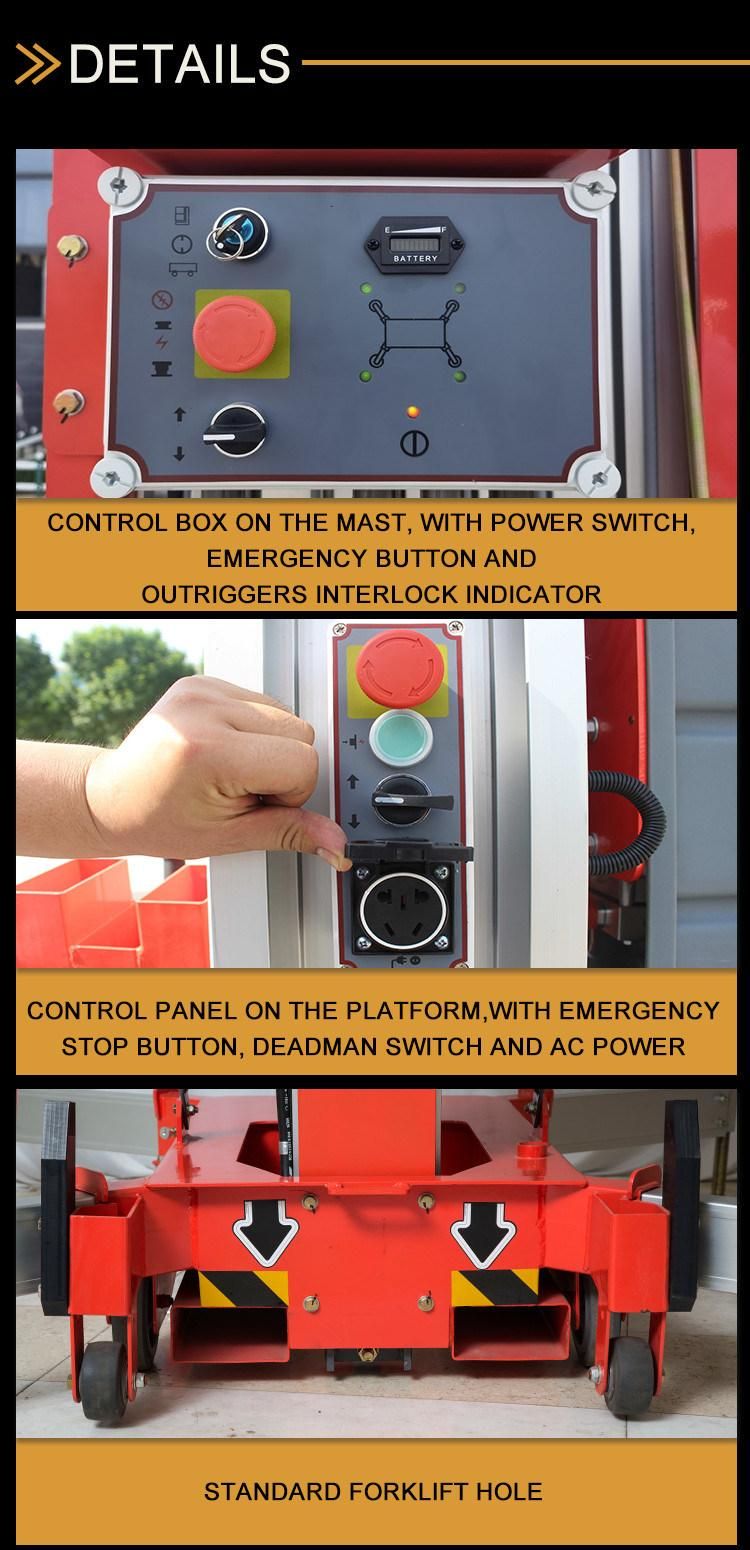 DETAILS

E F
BATTERY

CONTROL BOX ON THE MAST, WITH POWER SWITCH, EMERGENCY BUTTON AND OUTRIGGERS INTERLOCK INDICATOR

CONTROL PANEL ON THE PLATFORM,WITH EMERGENCY STOP BUTTON, DEADMAN SWITCH AND AC POWER

STANDARD FORKLIFT HOLE