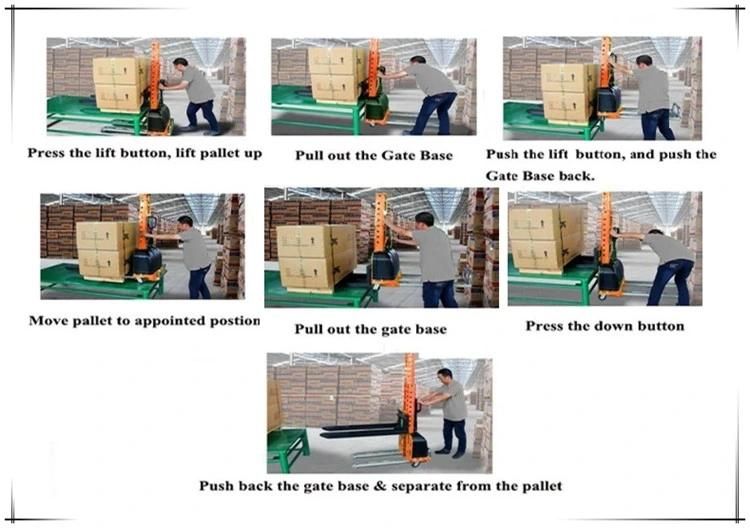 Press the lift button, lift pallet up

Pull out the Gate Base

Push the lift  button, and push the Gate Base back.

Move pallet to appointed postion

Pull out the gate base

Press the down button

Push back the gate base & separate from the pallet