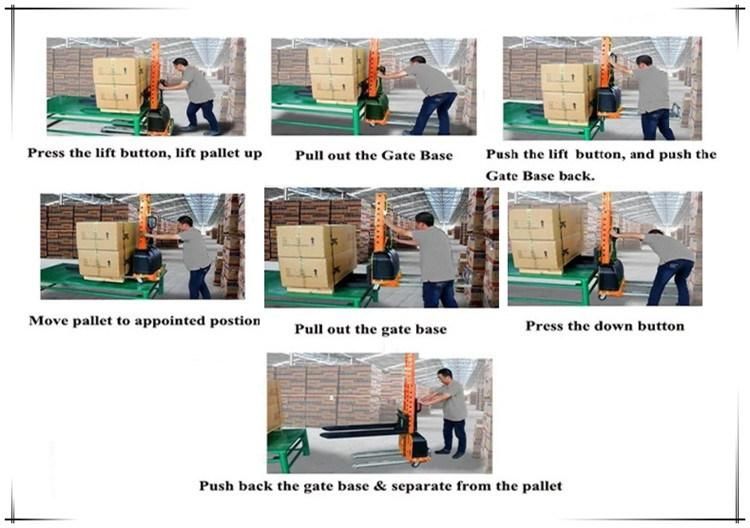 Press the lift button, lift pallet up

Pull out the Gate Base

Push the lift button, and push the Gate Base back.

Move pallet to appointed postion

Pull out the gate base

Press the down button

Push back the gate base & separate from the pallet