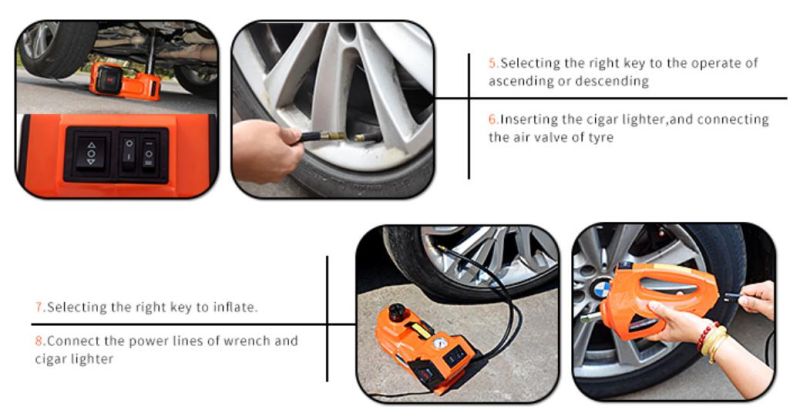 5.Selecting the right key to the operate of ascending or descending

6.Inserting the cigar lighter,and connecting the air valve of tyre

7.Selecting the right key to inflate.

8.Connect the power lines of wrench and cigar lighter