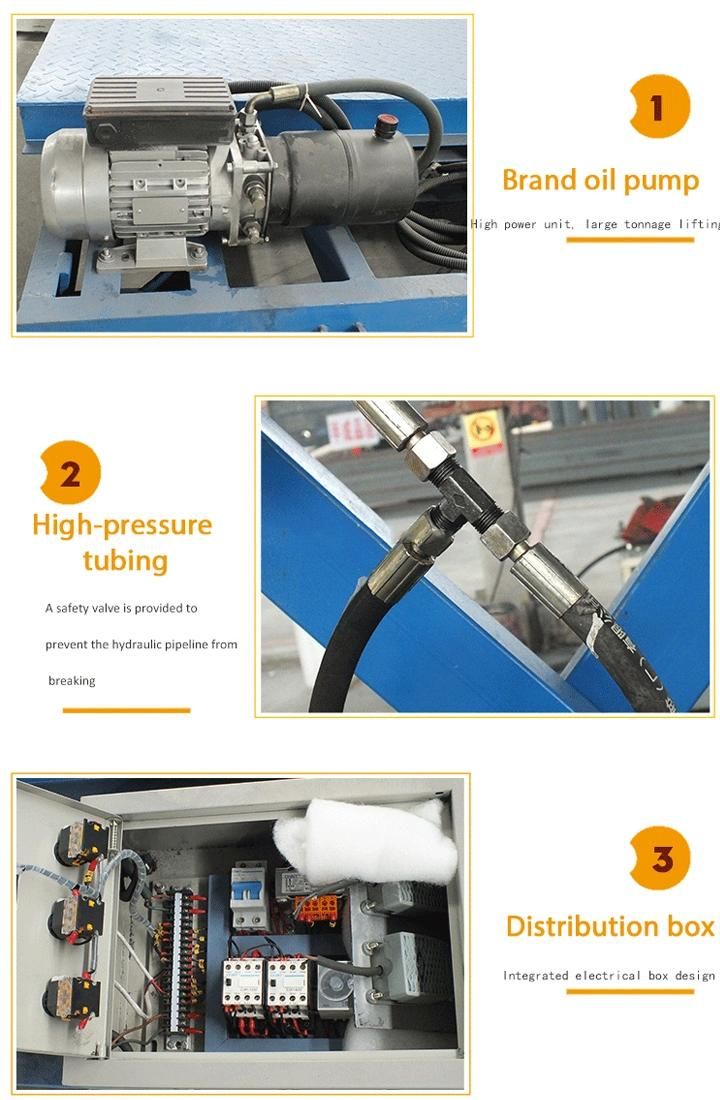 1

Brand oil pump

High power unit, large tonnage lifting

2

High-pressure tubing

A safety valve is provided to prevent the hydraulic pipeline from breaking

3

Distribution box

Integrated electrical box design