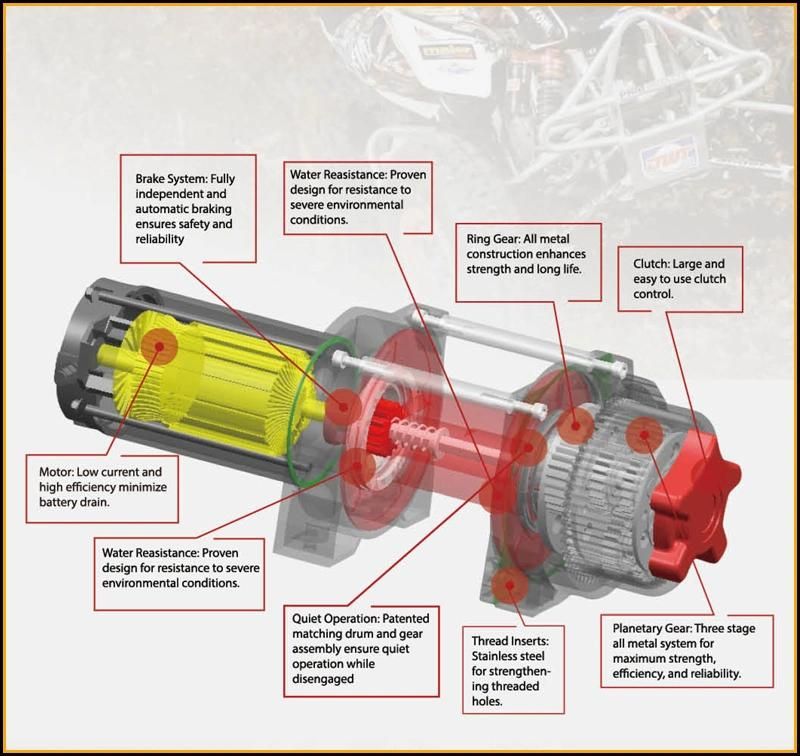 Brake System: Fully independent and automatic braking ensures safety and reliability

Water Reasistance: Proven design for resistance to severe environmental conditions.

Ring Gear: All metal construction enhances strength and long life.

Clutch: Large and easy to use clutch control.

Motor: Low current and high efficiency minimize battery drain.

Water Reasistance: Proven design for resistance to severe environmental conditions.

Quiet Operation: Patented matching drum and gear assembly ensure quiet operation while disengaged

Thread Inserts: Stainless steel for strengthening threaded holes.

Planetary Gear: Three stage all metal system for maximum strength, efficiency, and reliability.