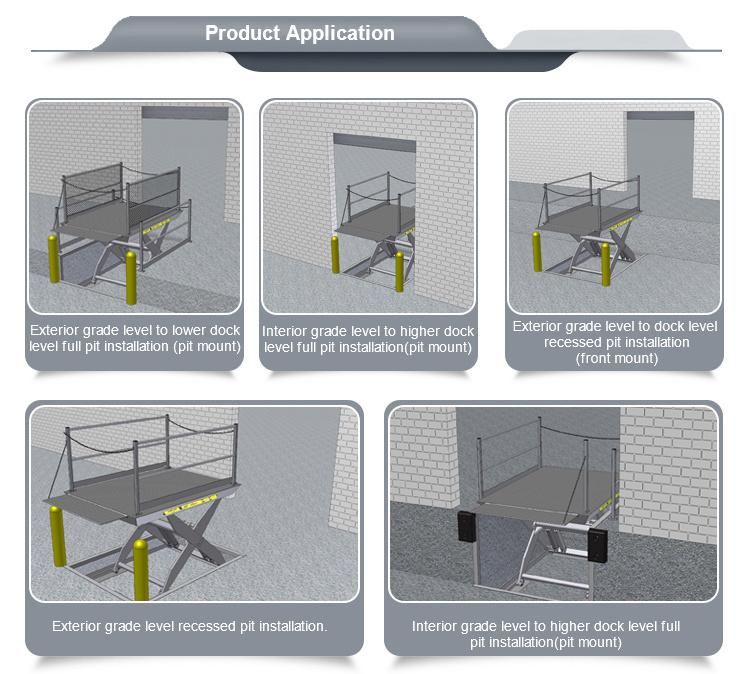 Product Application

Exterior grade level to lower dock level full pit installation (pit mount)

Interior grade level to higher dock level full pit installation(pit mount)

Exterior grade level to dock level recessed pit installation (front mount)

Exterior grade level recessed pit installation.

Interior grade level to higher dock level full pit installation(pit mount)